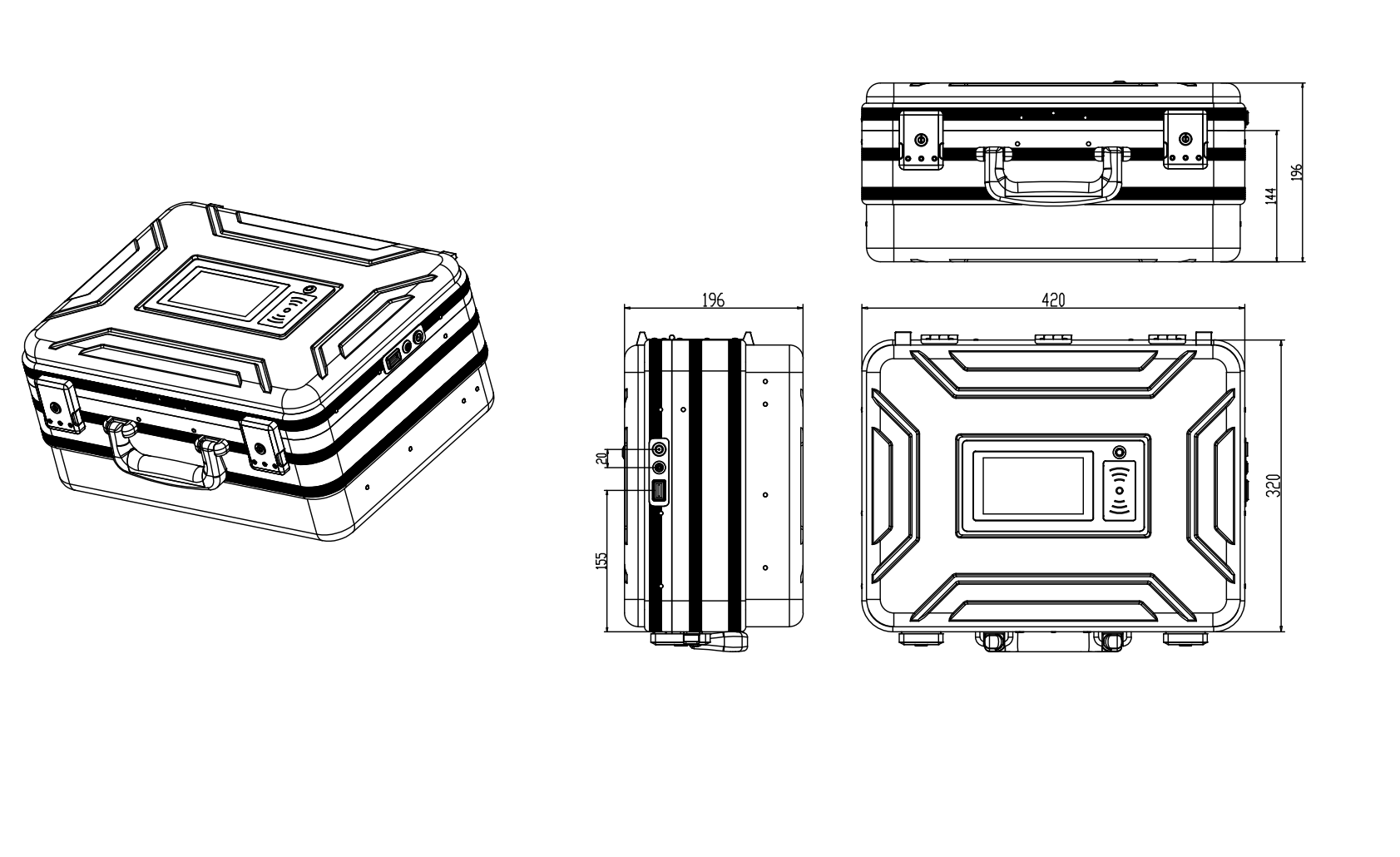 144
196
196
420
20
155
320